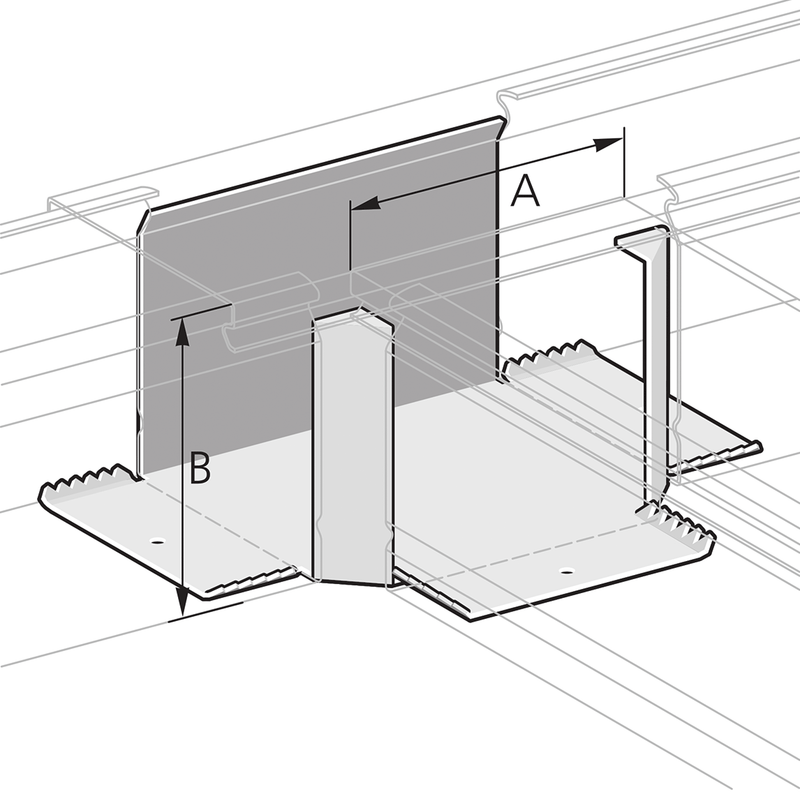 A
B