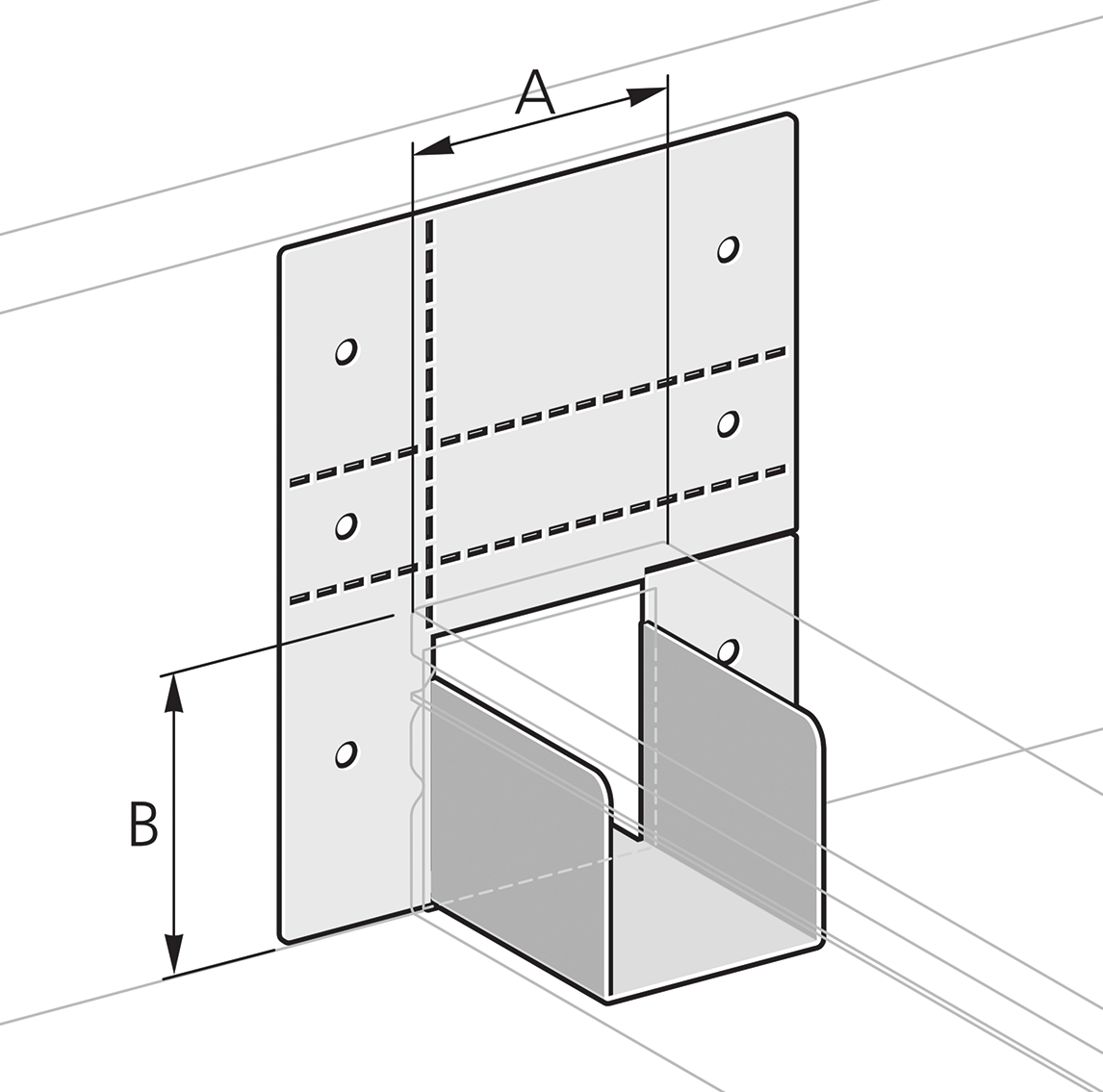 A
B