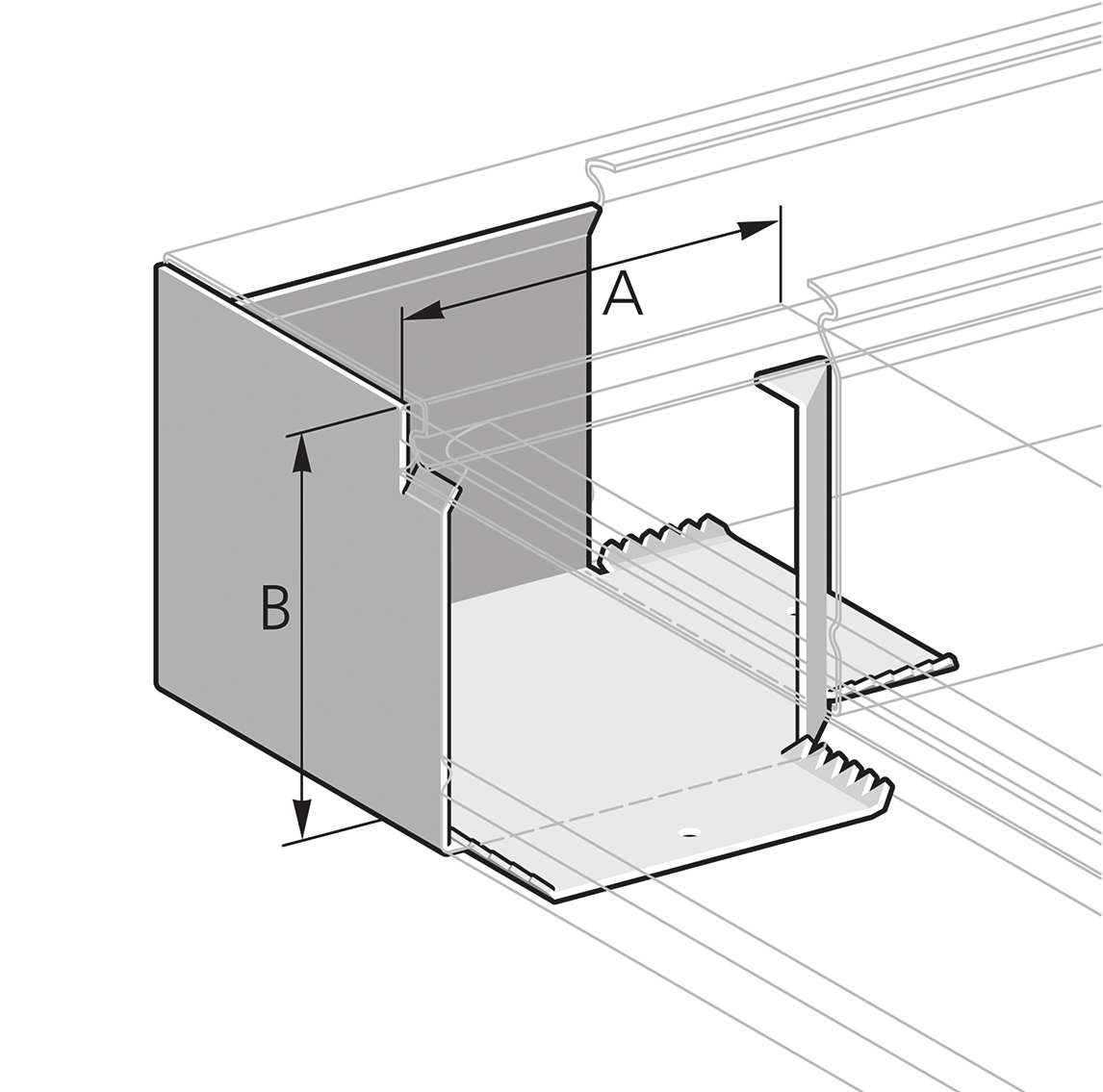 A

B