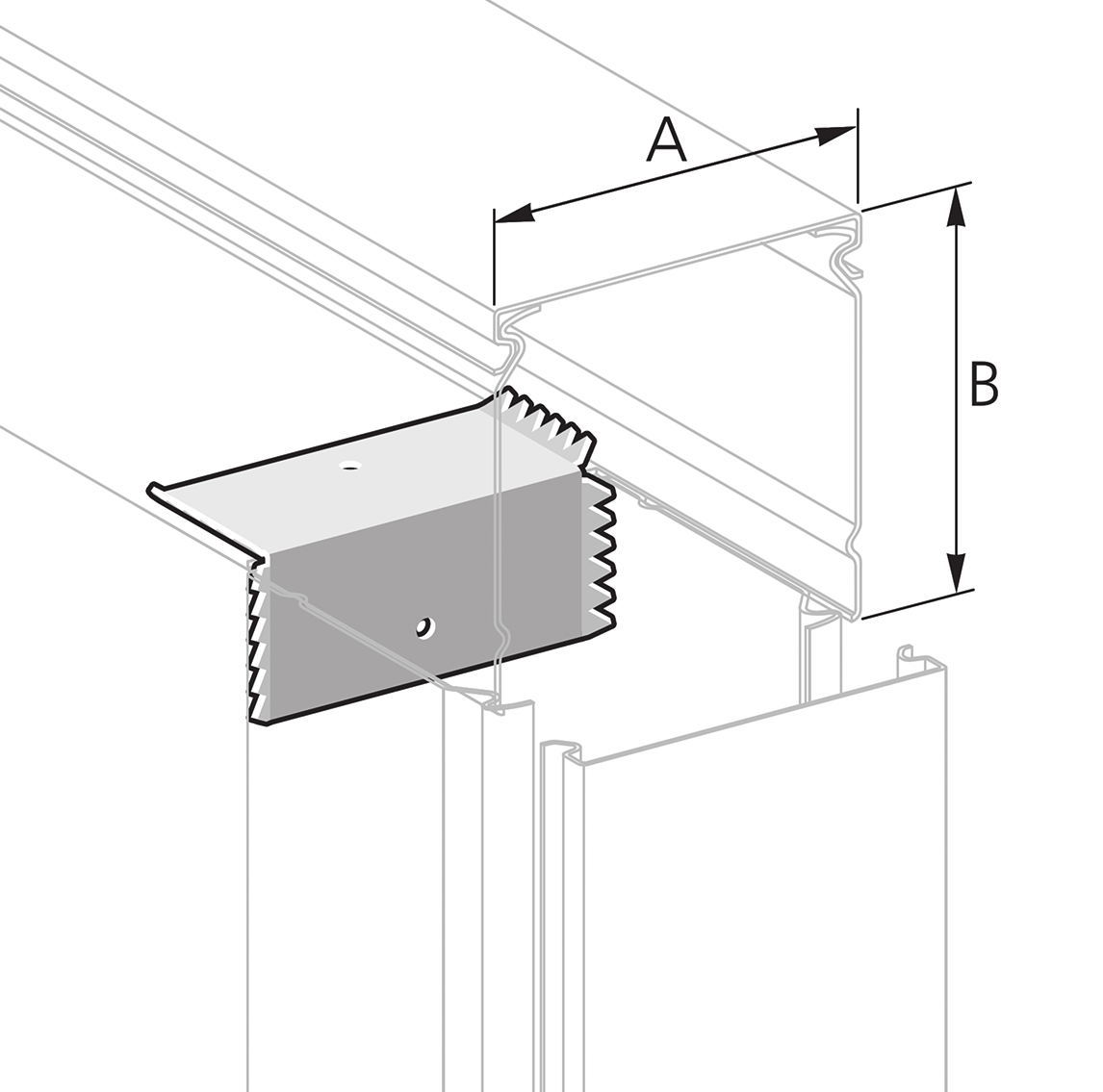 A

B